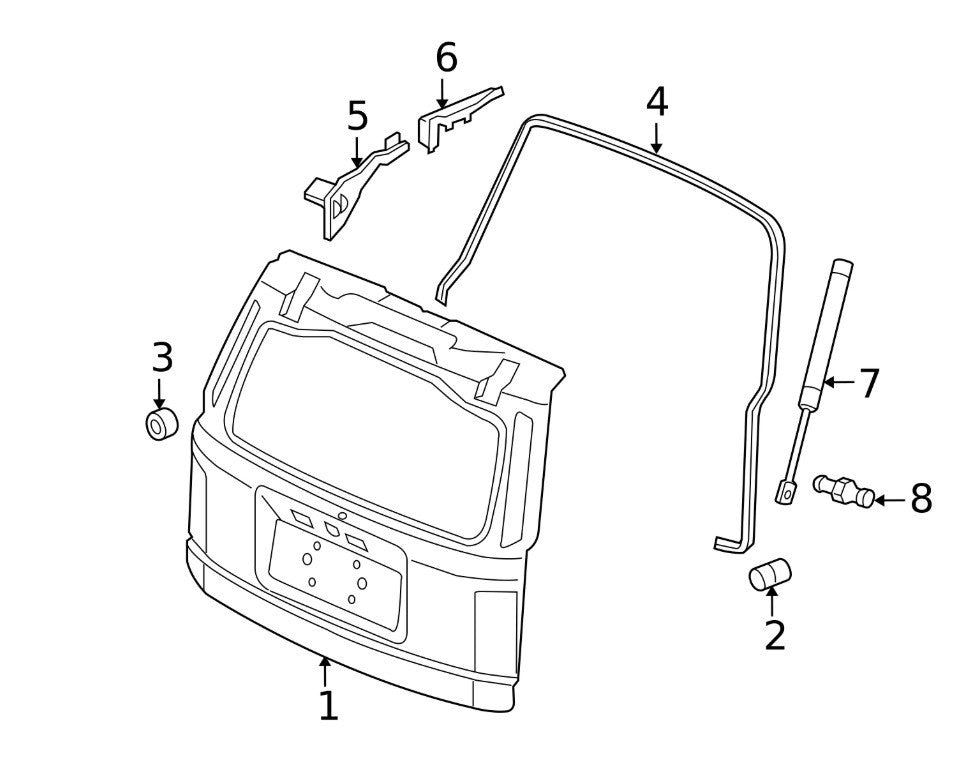 6
5
4
3
7
8
2
1