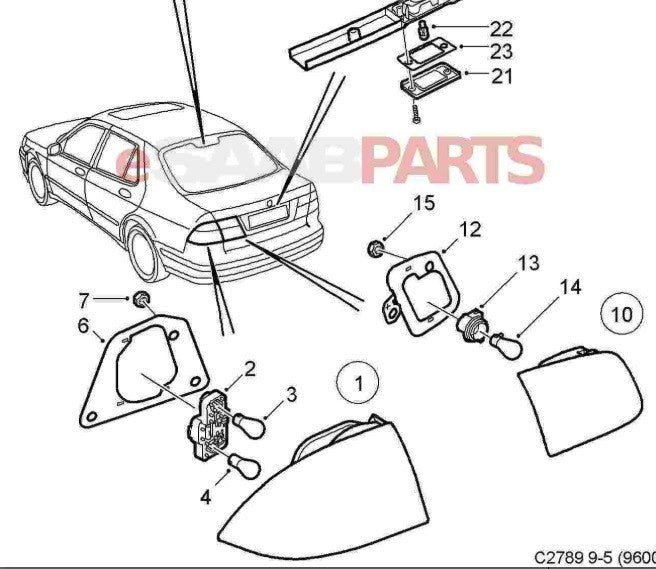 22
23
21
eSAABPARTS
15
12
13
14
10
7
6
2
3
1
4
C2789 9-5 (9600