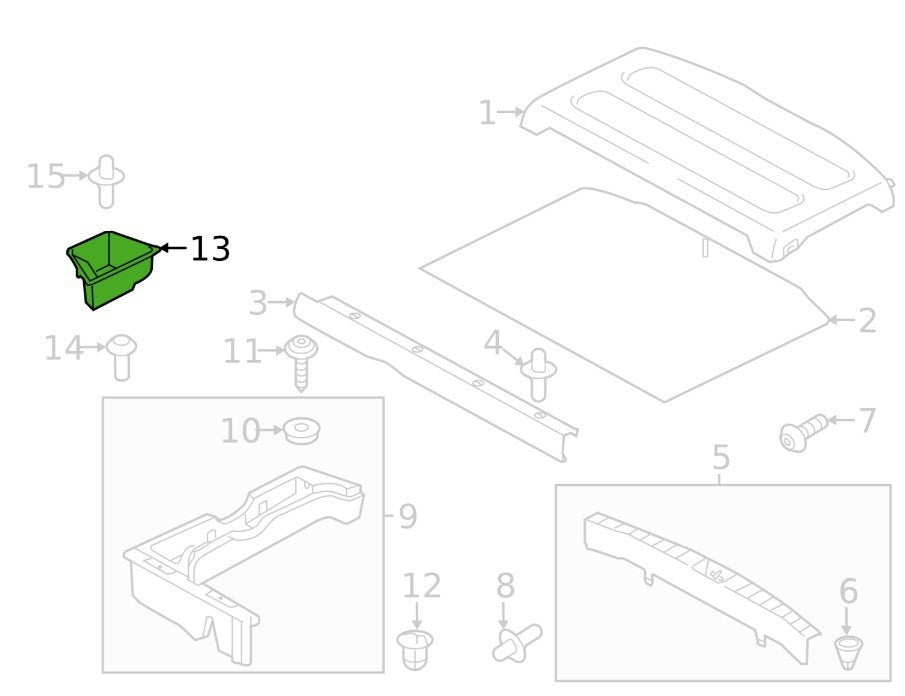 1
15
13
3
2
14
11
4
10
7
5
9
12
8
6